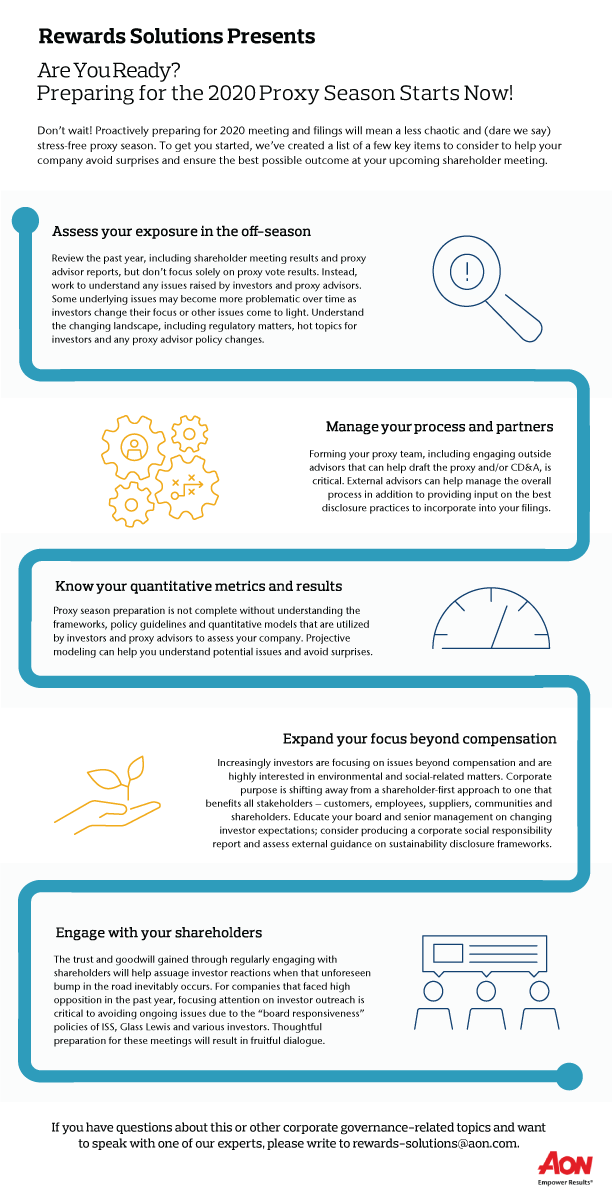 Rewards Solutions Presents

Are You Ready?
Preparing for the 2020 Proxy Season Starts Now!

Don't wait! Proactively preparing for 2020 meeting and filings will mean a less chaotic and (dare we say) stress-free proxy season. To get you started, we've created a list of a few key items to consider to help your company avoid surprises and ensure the best possible outcome at your upcoming shareholder meeting.

Assess your exposure in the off-season

Review the past year, including shareholder meeting results and proxy advisor reports, but don't focus solely on proxy vote results. Instead, work to understand any issues raised by investors and proxy advisors. Some underlying issues may become more problematic over time as investors change their focus or other issues come to light. Understand the changing landscape, including regulatory matters, hot topics for investors and any proxy advisor policy changes.

Manage your process and partners

Forming your proxy team, including engaging outside advisors that can help draft the proxy and/or CD&A, is critical. External advisors can help manage the overall process in addition to providing input on the best disclosure practices to incorporate into your filings.

Know your quantitative metrics and results

Proxy season preparation is not complete without understanding the frameworks, policy guidelines and quantitative models that are utilized by investors and proxy advisors to assess your company. Projective modeling can help you understand potential issues and avoid surprises.

Expand your focus beyond compensation

Increasingly investors are focusing on issues beyond compensation and are highly interested in environmental and social-related matters. Corporate purpose is shifting away from a shareholder-first approach to one that benefits all stakeholders – customers, employees, suppliers, communities and shareholders. Educate your board and senior management on changing investor expectations; consider producing a corporate social responsibility report and assess external guidance on sustainability disclosure frameworks.

Engage with your shareholders

The trust and goodwill gained through regularly engaging with shareholders will help assuage investor reactions when that unforeseen bump in the road inevitably occurs. For companies that faced high opposition in the past year, focusing attention on investor outreach is critical to avoiding ongoing issues due to the "board responsiveness" policies of ISS, Glass Lewis and various investors. Thoughtful preparation for these meetings will result in fruitful dialogue.

If you have questions about this or other corporate governance-related topics and want to speak with one of our experts, please write to rewards-solutions@aon.com.

AON
Empower Results®